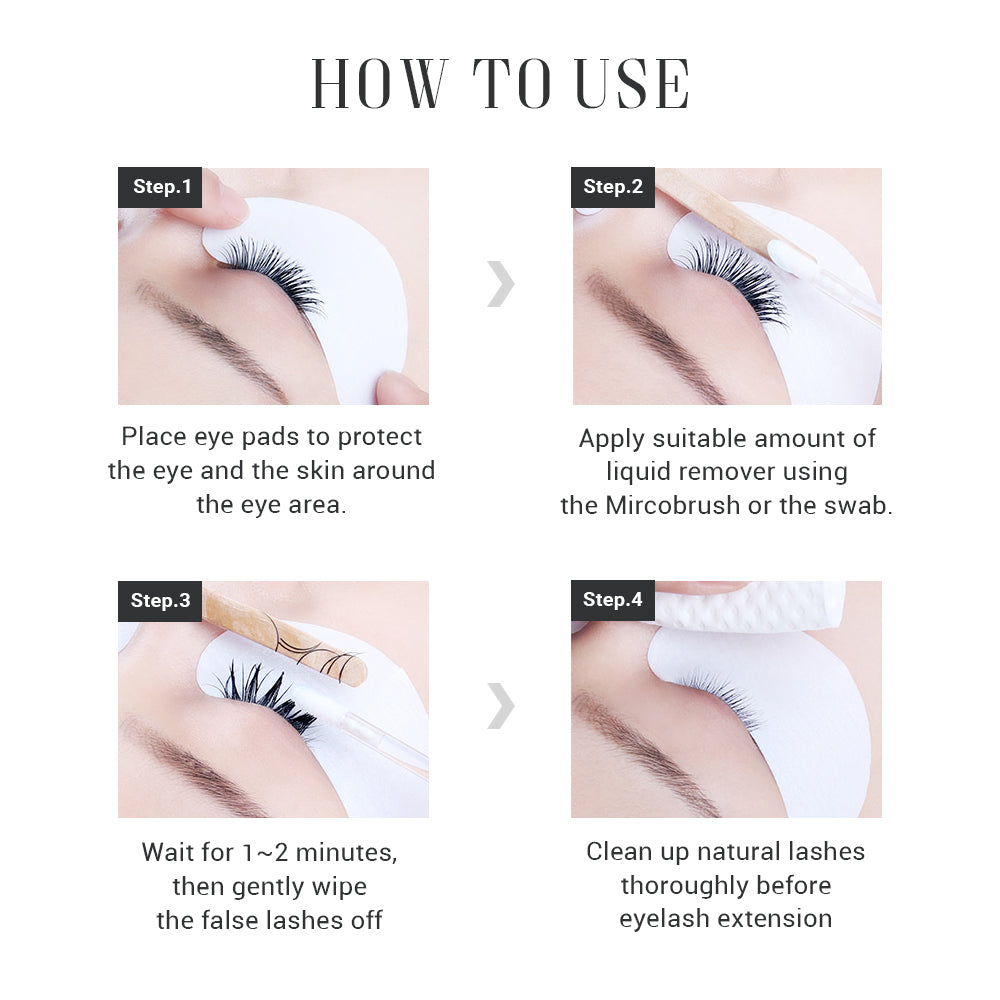 HOW TO USE

Step.1

Place eye pads to protect the eye and the skin around the eye area.

Step.2

Apply suitable amount of liquid remover using the Mircobrush or the swab.

Step.3

Wait for 1~2 minutes, then gently wipe the false lashes off

Step.4

Clean up natural lashes thoroughly before eyelash extension